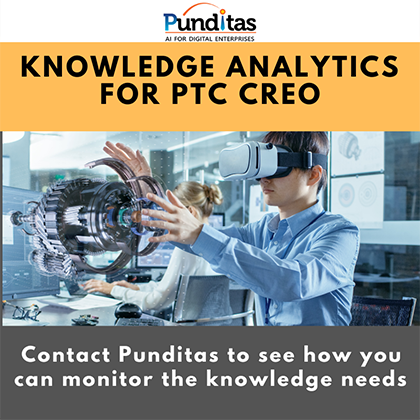 Punditas
AI FOR DIGITAL ENTERPRISES

KNOWLEDGE ANALYTICS FOR PTC CREO

Contact Punditas to see how you can monitor the knowledge needs